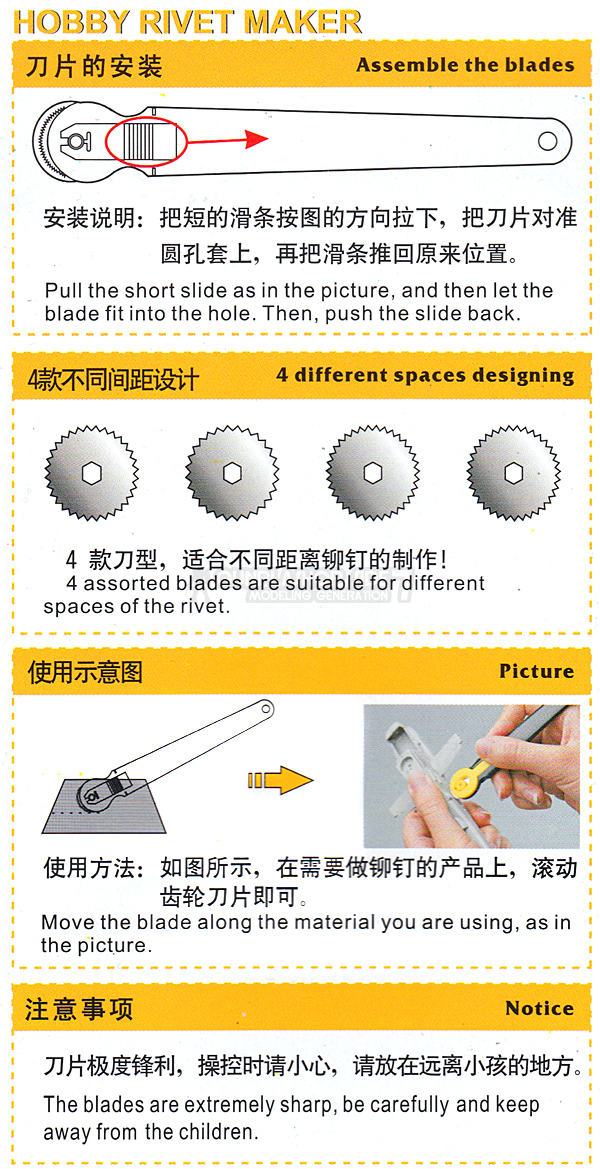 HOBBY RIVET MAKER

刀片的安装 Assemble the blades

安装说明：把短的滑条按图的方向拉下，把刀片对准圆孔套上，再把滑条推回原来位置。

Pull the short slide as in the picture, and then let the blade fit into the hole. Then, push the slide back.

4款不同间距设计 4 different spaces designing

4 款刀型，适合不同距离铆钉的制作！

4 assorted blades are suitable for different spaces of the rivet.

MODELING GENERATION

使用示意图 Picture

使用方法：如图所示，在需要做铆钉的产品上，滚动齿轮刀片即可。

Move the blade along the material you are using, as in the picture.

注意事项 Notice

刀片极度锋利，操控时请小心，请放在远离小孩的地方。

The blades are extremely sharp, be carefully and keep away from the children.